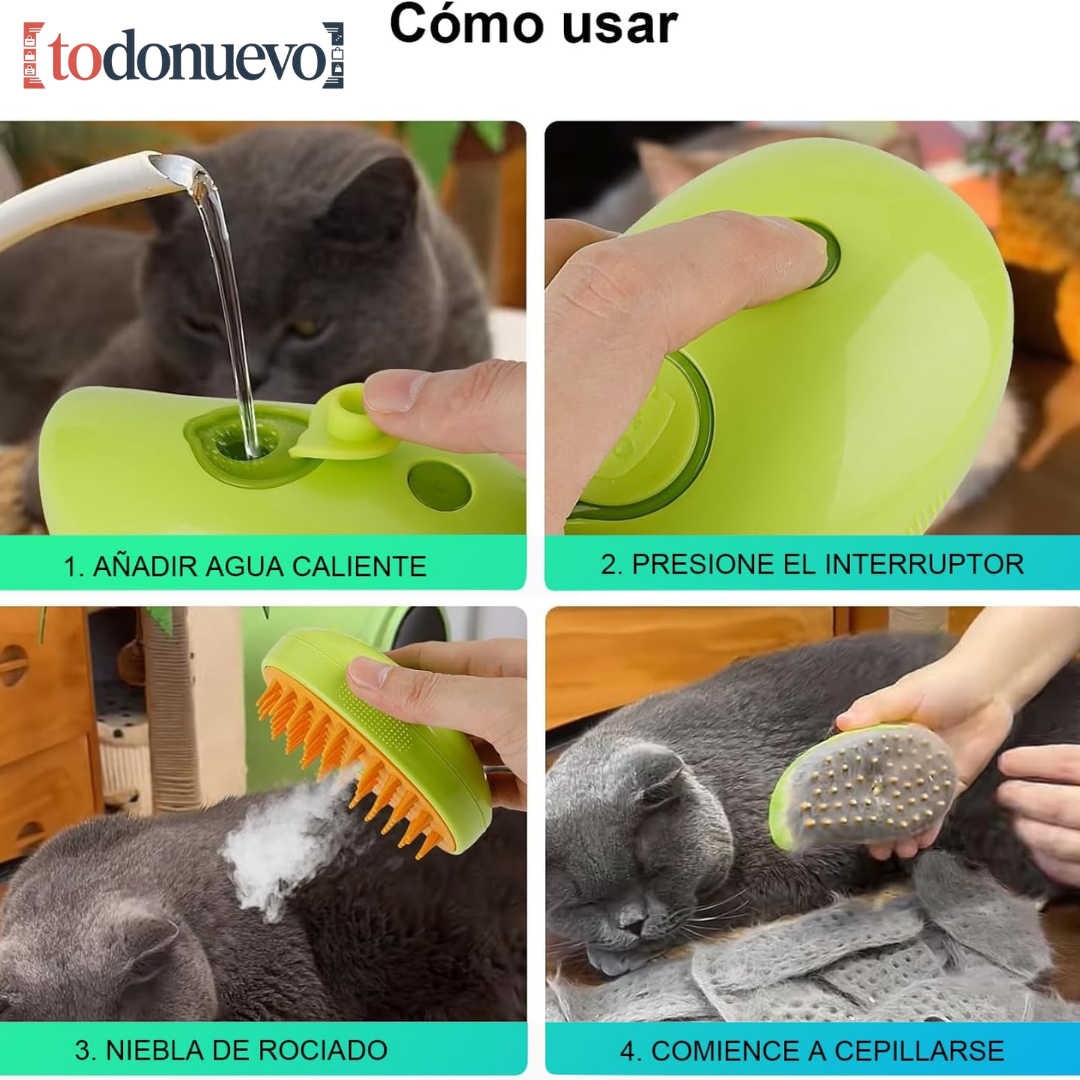 todonuevo

Cómo usar

1. AÑADIR AGUA CALIENTE

2. PRESIONE EL INTERRUPTOR

3. NIEBLA DE ROCIADO

4. COMIENCE A CEPILLARSE