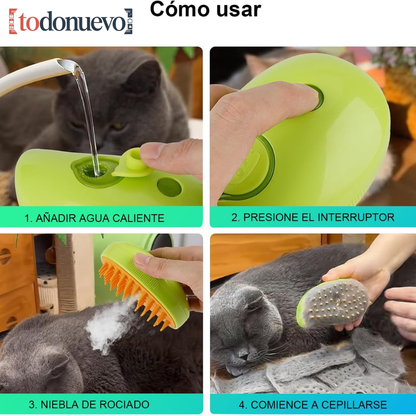 todonuevo

Cómo usar

1. AÑADIR AGUA CALIENTE

2. PRESIONE EL INTERRUPTOR

3. NIEBLA DE ROCIADO

4. COMIENCE A CEPILLARSE